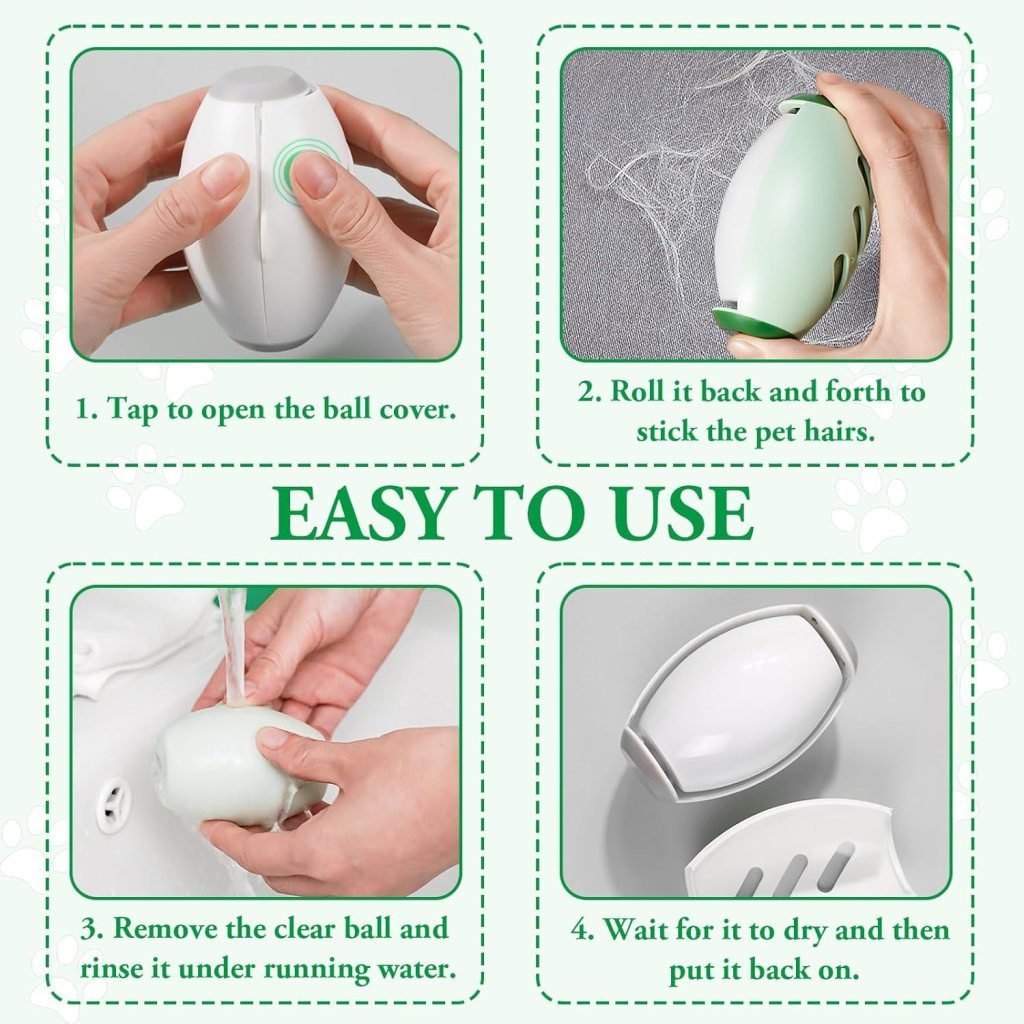 1. Tap to open the ball cover.

2. Roll it back and forth to stick the pet hairs.

EASY TO USE

3. Remove the clear ball and rinse it under running water.

4. Wait for it to dry and then put it back on.